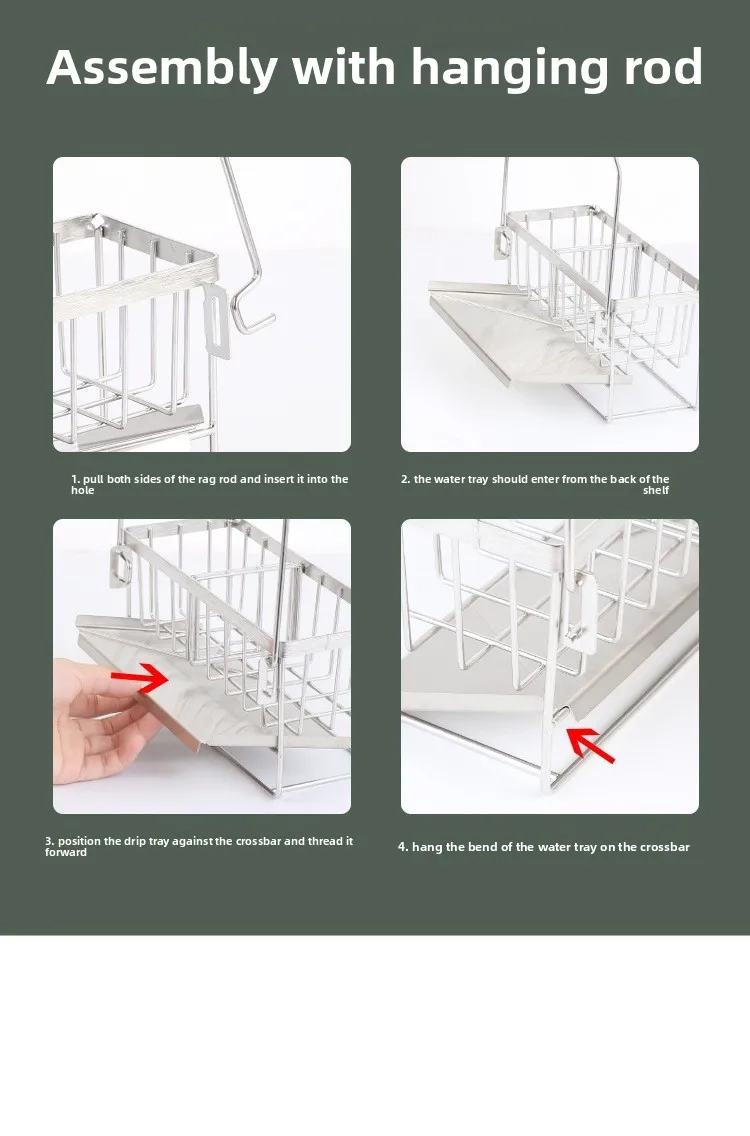 Assembly with hanging rod

1. pull both sides of the rag rod and insert it into the hole

2. the water tray should enter from the back of the shelf

3. position the drip tray against the crossbar and thread it forward

4. hang the bend of the water tray on the crossbar