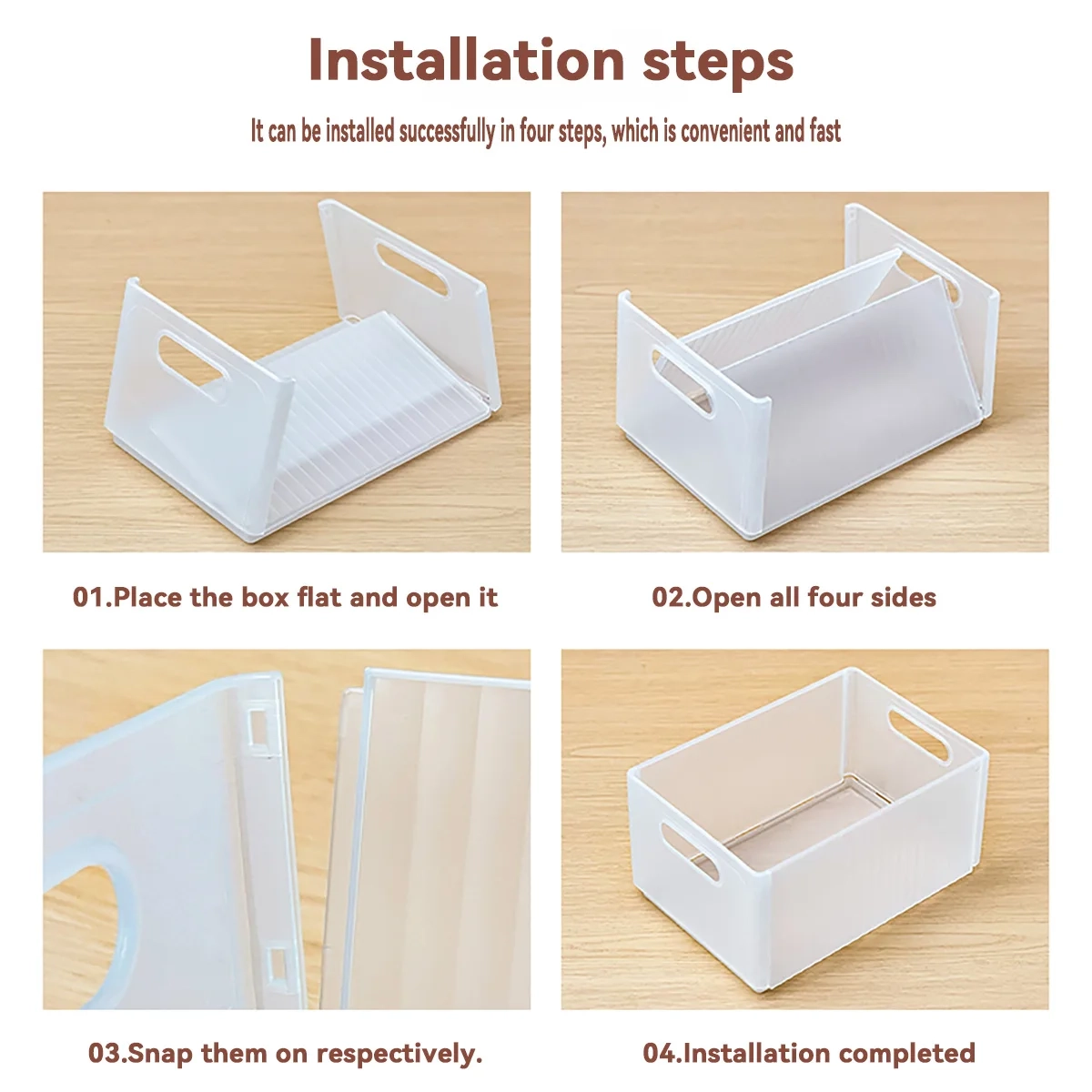 Installation steps

It can be installed successfully in four steps, which is convenient and fast

01.Place the box flat and open it

02.Open all four sides

03.Snap them on respectively.

04.Installation completed