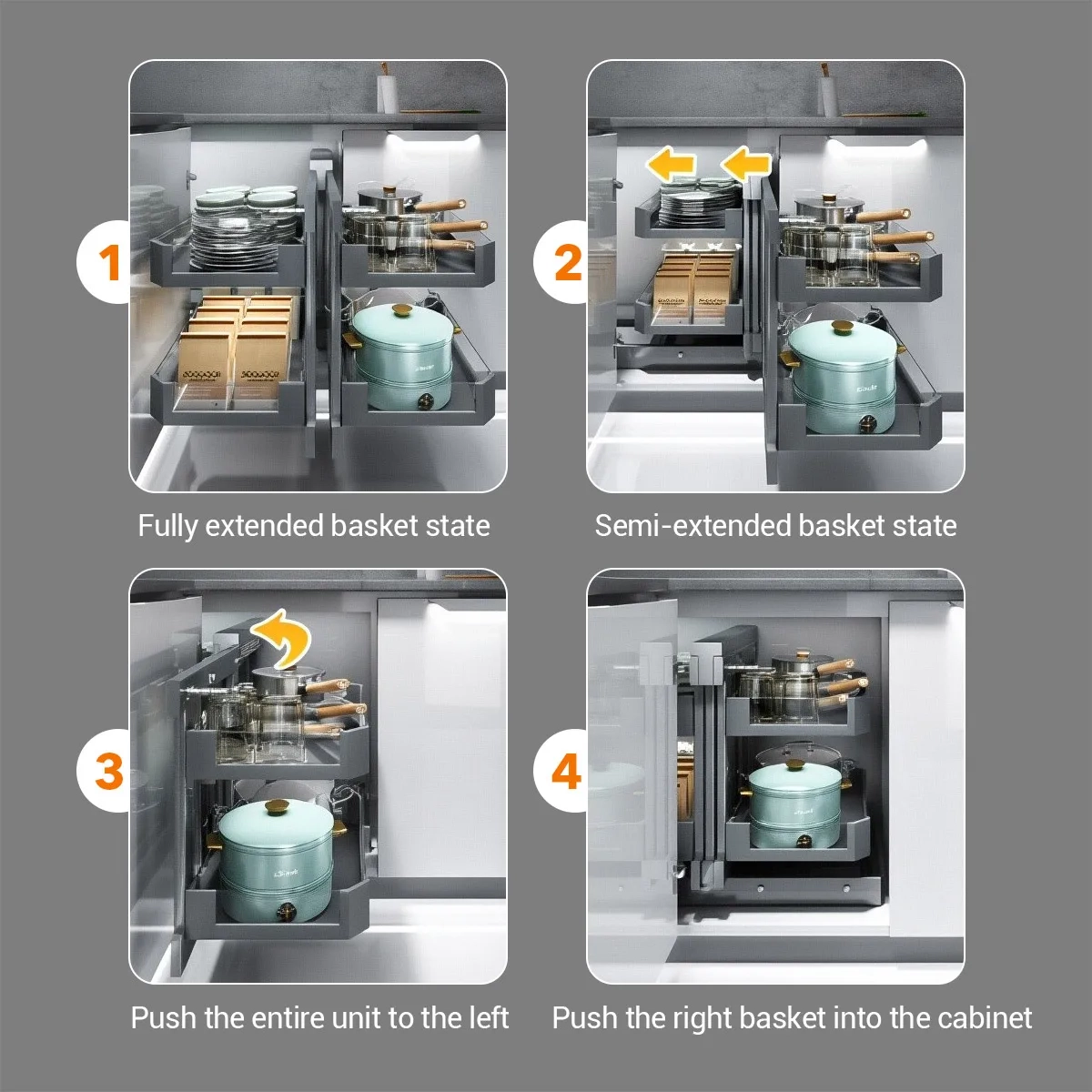 1

Fully extended basket state

2

Semi-extended basket state

3

Push the entire unit to the left

4

Push the right basket into the cabinet