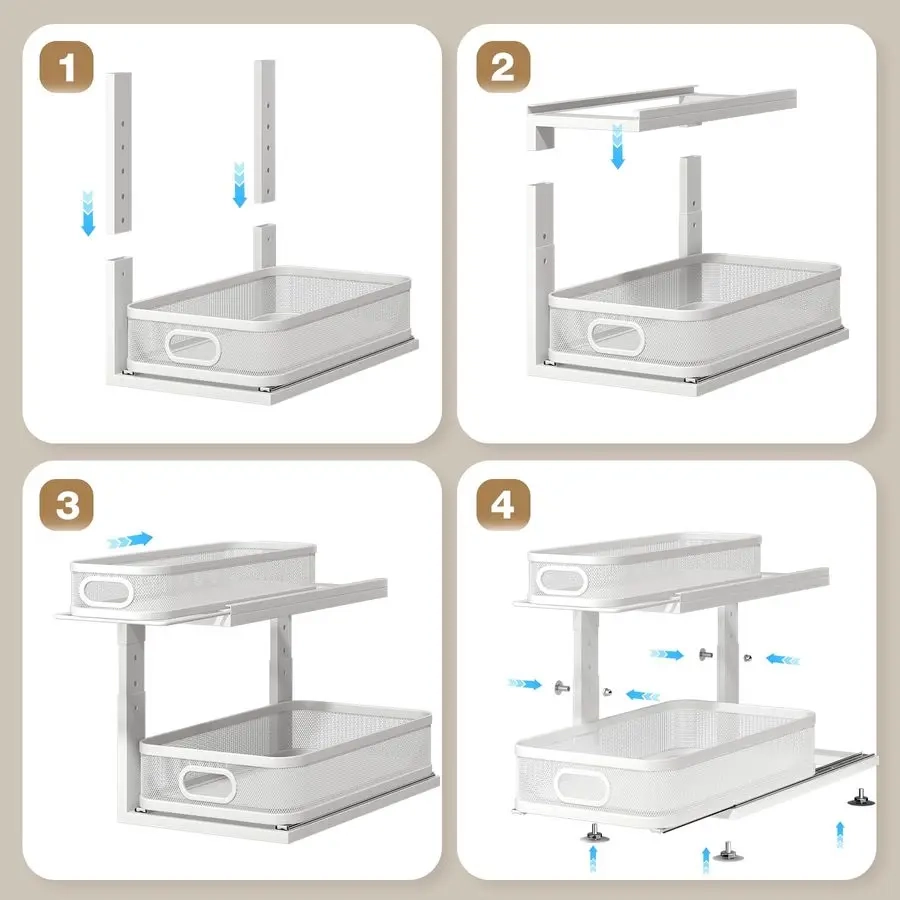 1

2

3

4